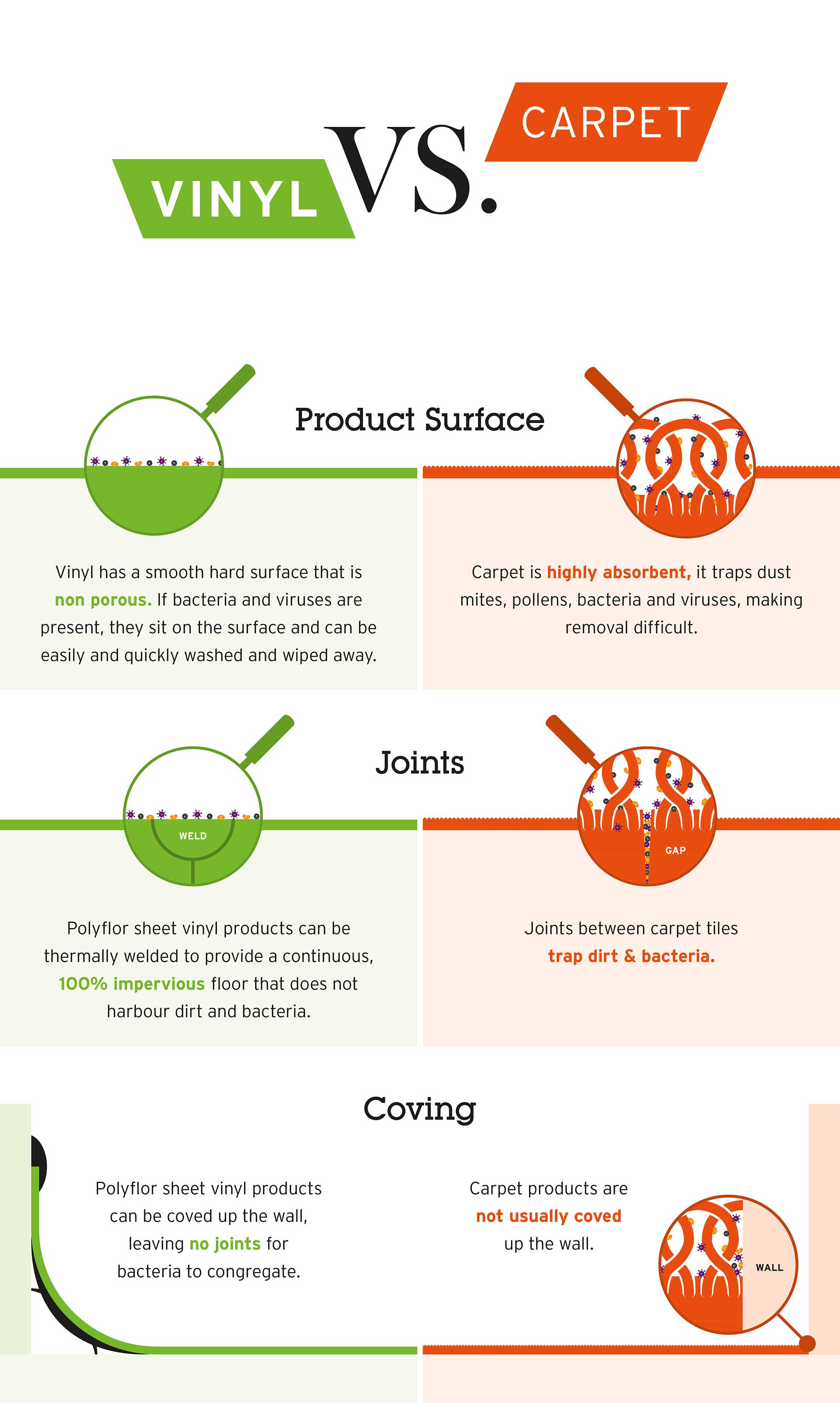 VINYL VS. CARPET

Product Surface

Vinyl has a smooth hard surface that is non porous. If bacteria and viruses are present, they sit on the surface and can be easily and quickly washed and wiped away.

Carpet is highly absorbent, it traps dust mites, pollens, bacteria and viruses, making removal difficult.

Joints

WELD

GAP

Polyflor sheet vinyl products can be thermally welded to provide a continuous, 100% impervious floor that does not harbour dirt and bacteria.

Joints between carpet tiles trap dirt & bacteria.

Coving

Polyflor sheet vinyl products can be coved up the wall, leaving no joints for bacteria to congregate.

Carpet products are not usually coved up the wall.

WALL